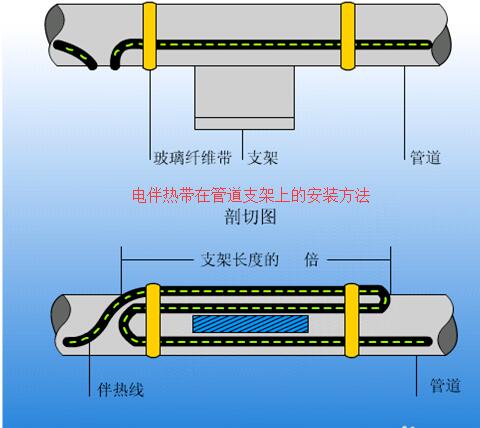 玻璃纤维带 支架 管道

电伴热带在管道支架上的安装方法
剖切图

支架长度的 倍

伴热线 管道